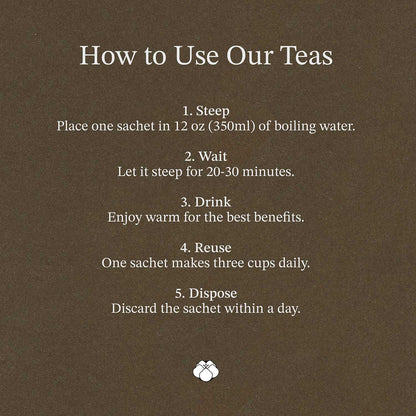 How to Use Our Teas

1. Steep
Place one sachet in 12 oz (350ml) of boiling water.

2. Wait
Let it steep for 20-30 minutes.

3. Drink
Enjoy warm for the best benefits.

4. Reuse
One sachet makes three cups daily.

5. Dispose
Discard the sachet within a day.