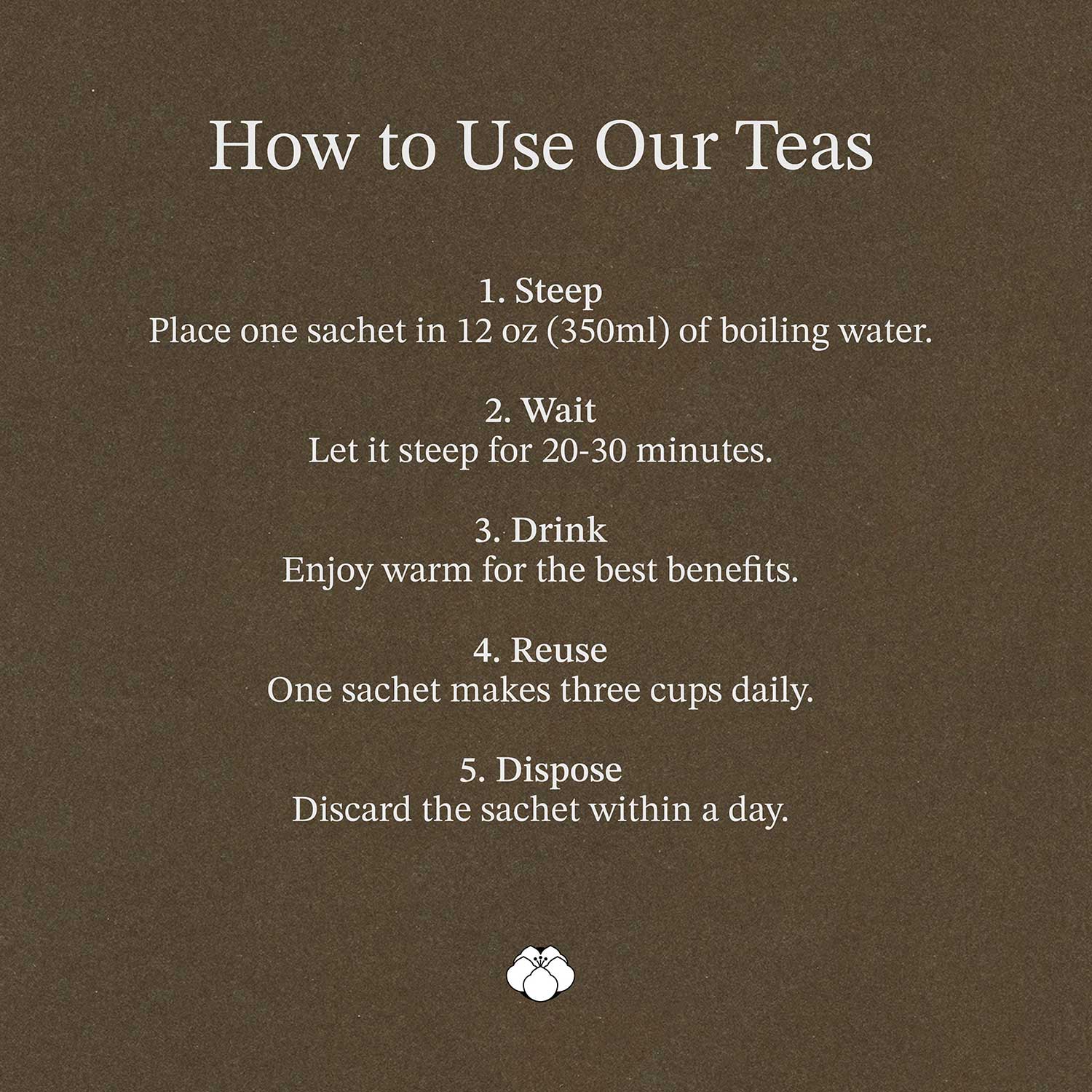 How to Use Our Teas

1. Steep
Place one sachet in 12 oz (350ml) of boiling water.

2. Wait
Let it steep for 20-30 minutes.

3. Drink
Enjoy warm for the best benefits.

4. Reuse
One sachet makes three cups daily.

5. Dispose
Discard the sachet within a day.