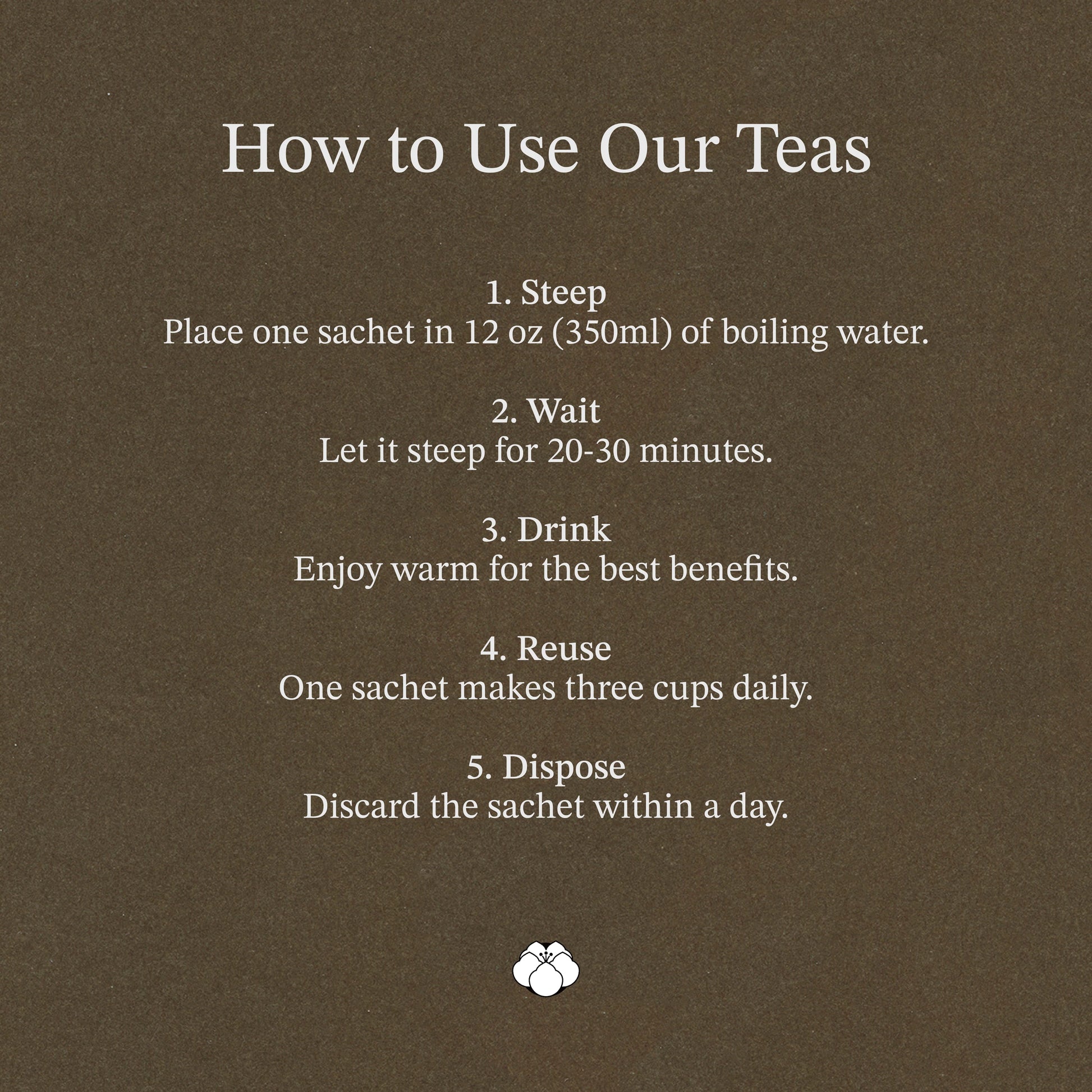 How to Use Our Teas

1. Steep
Place one sachet in 12 oz (350ml) of boiling water.

2. Wait
Let it steep for 20-30 minutes.

3. Drink
Enjoy warm for the best benefits.

4. Reuse
One sachet makes three cups daily.

5. Dispose
Discard the sachet within a day.