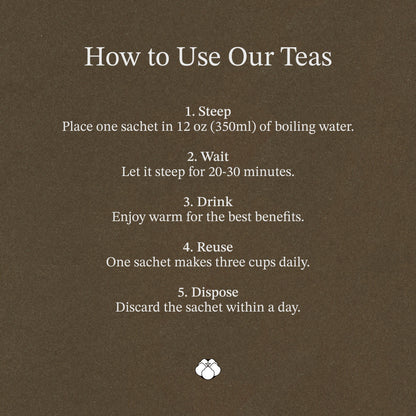 How to Use Our Teas

1. Steep
Place one sachet in 12 oz (350ml) of boiling water.

2. Wait
Let it steep for 20-30 minutes.

3. Drink
Enjoy warm for the best benefits.

4. Reuse
One sachet makes three cups daily.

5. Dispose
Discard the sachet within a day.