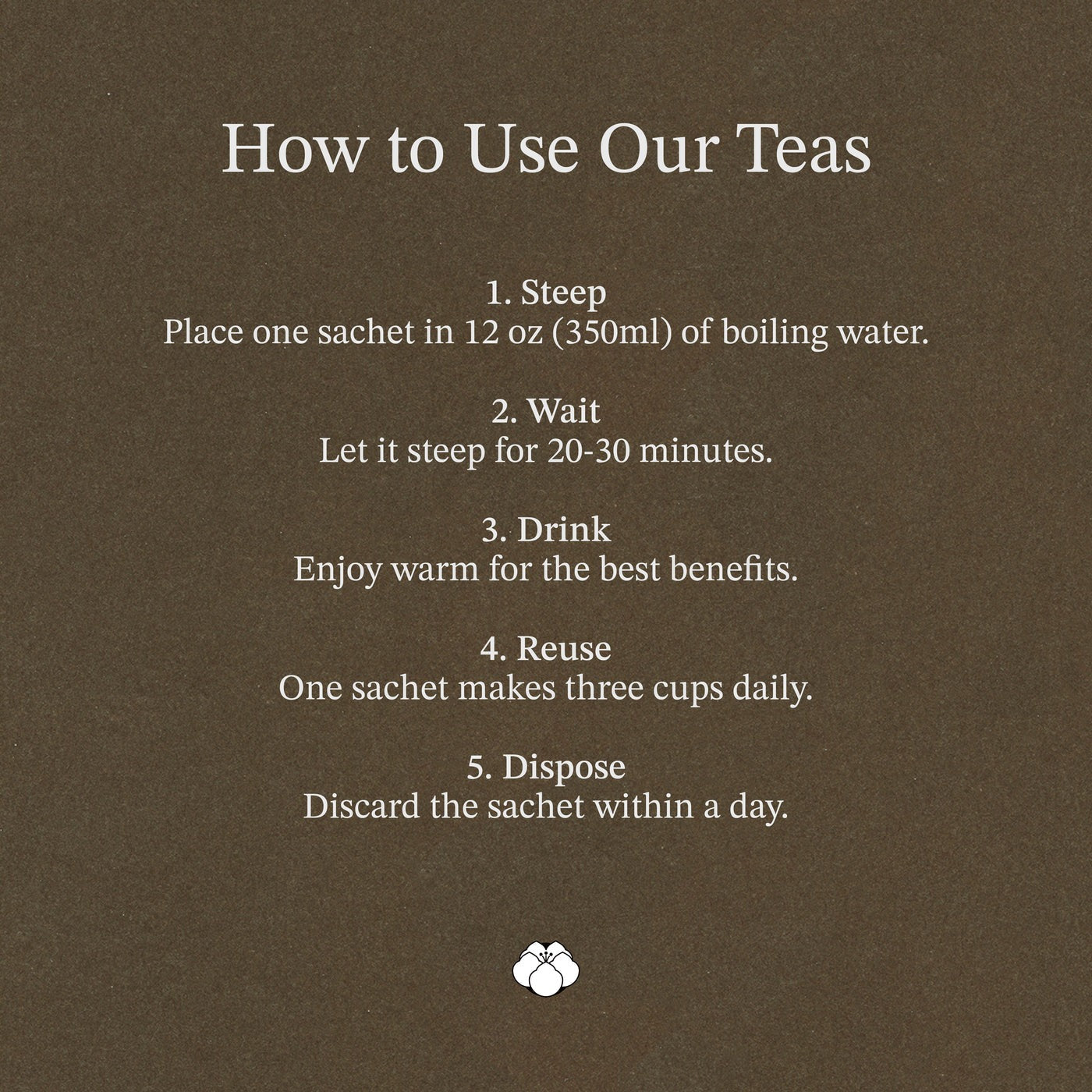 How to Use Our Teas

1. Steep
Place one sachet in 12 oz (350ml) of boiling water.

2. Wait
Let it steep for 20-30 minutes.

3. Drink
Enjoy warm for the best benefits.

4. Reuse
One sachet makes three cups daily.

5. Dispose
Discard the sachet within a day.